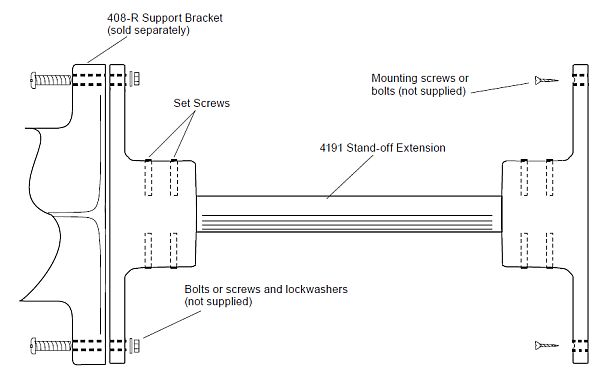 408-R Support Bracket
(sold separately)

Mounting screws or
bolts (not supplied)

Set Screws

4191 Stand-off Extension

Bolts or screws and lockwashers
(not supplied)